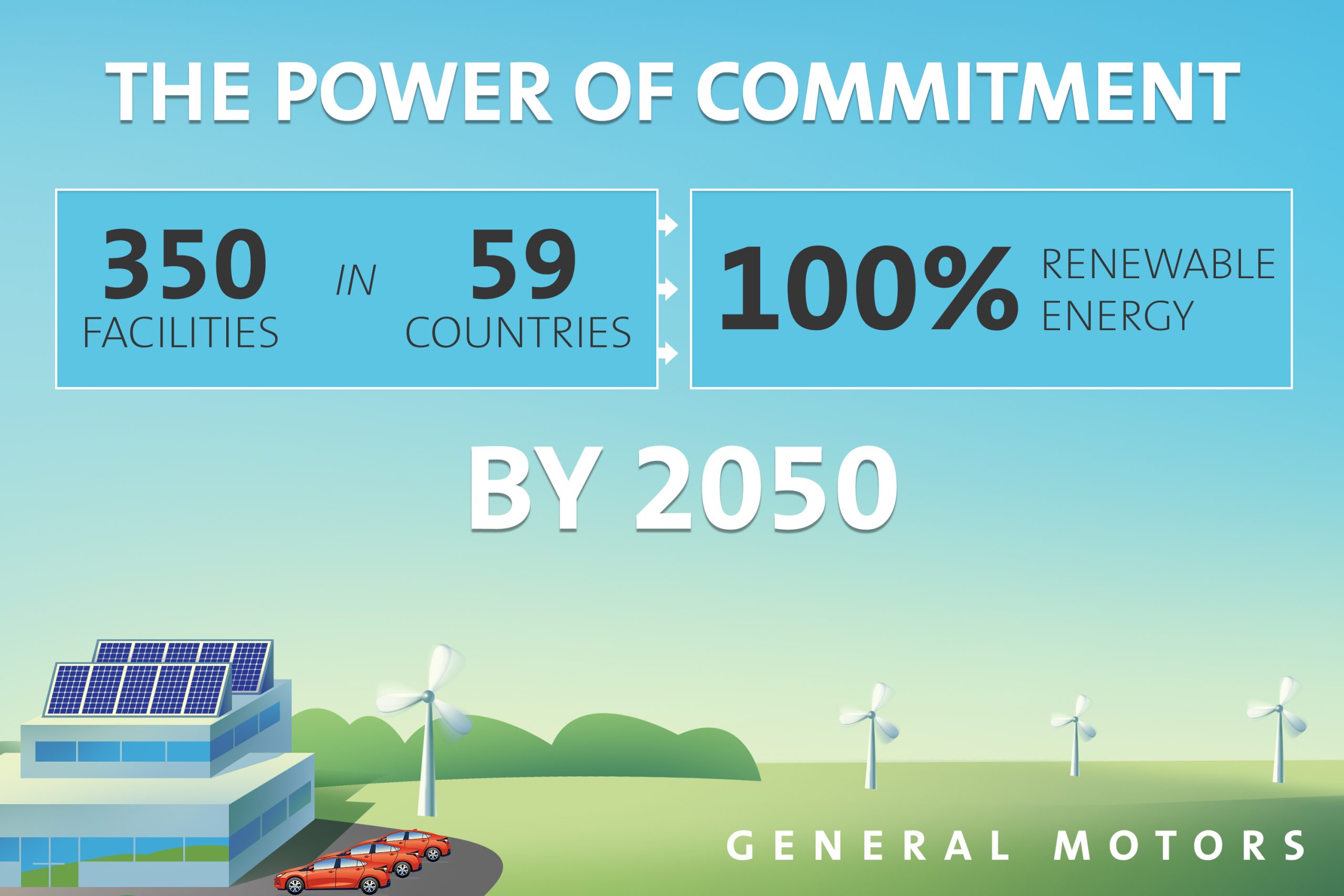 THE POWER OF COMMITMENT

350 FACILITIES IN 59 COUNTRIES

100% RENEWABLE ENERGY

BY 2050

GENERAL MOTORS